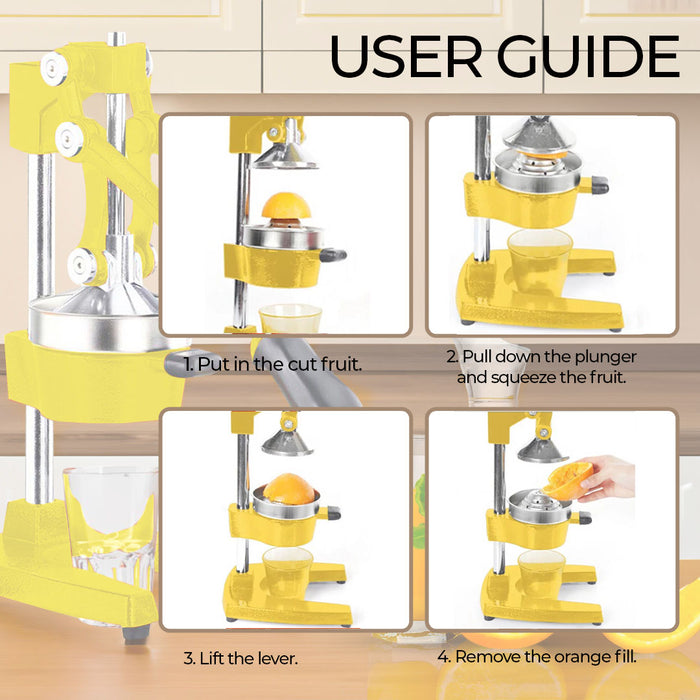 USER GUIDE

1. Put in the cut fruit.

2. Pull down the plunger and squeeze the fruit.

3. Lift the lever.

4. Remove the orange fill.