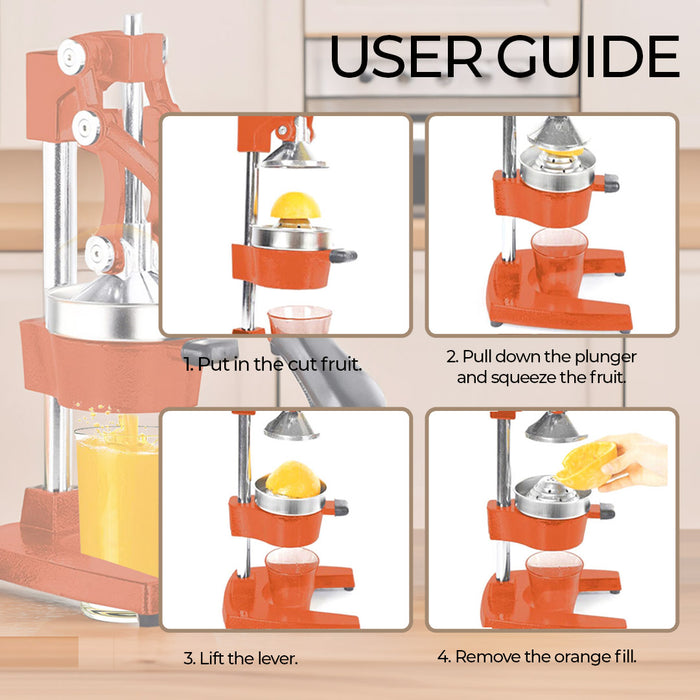 USER GUIDE

1. Put in the cut fruit.

2. Pull down the plunger and squeeze the fruit.

3. Lift the lever.

4. Remove the orange fill.