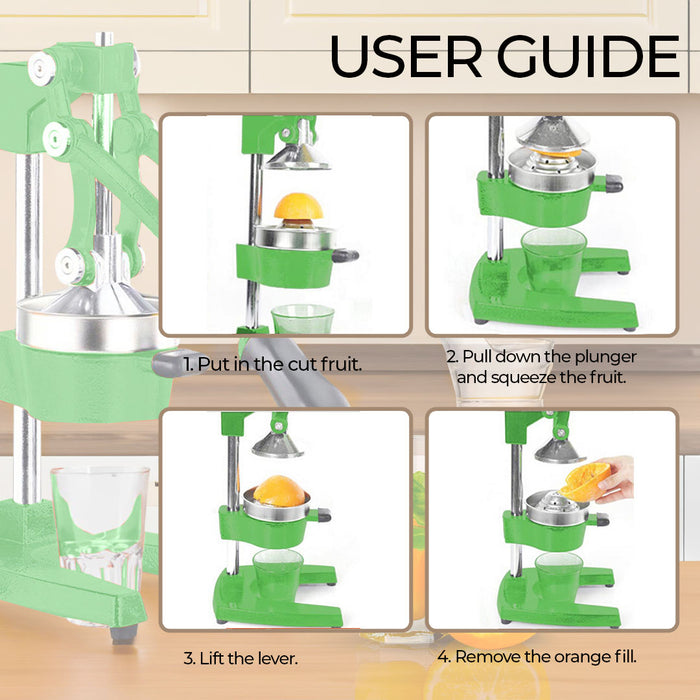 USER GUIDE

1. Put in the cut fruit.

2. Pull down the plunger and squeeze the fruit.

3. Lift the lever.

4. Remove the orange fill.