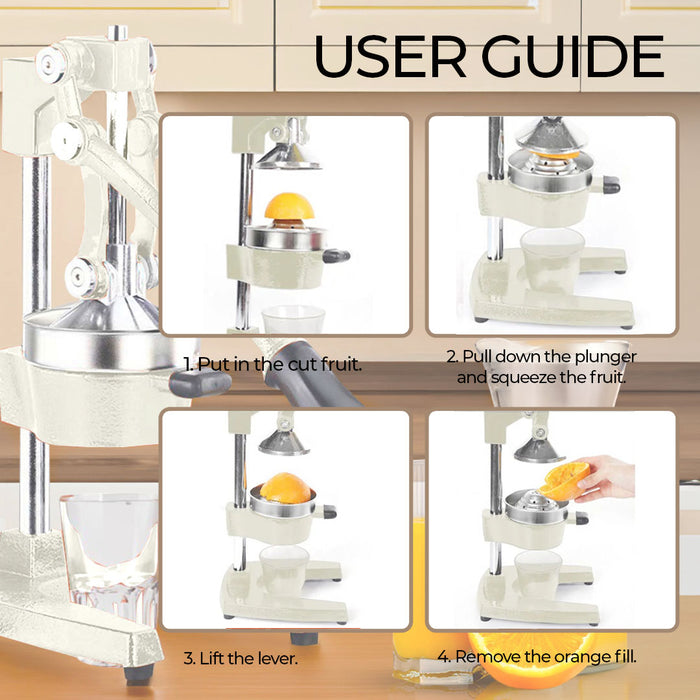 USER GUIDE

1. Put in the cut fruit.

2. Pull down the plunger and squeeze the fruit.

3. Lift the lever.

4. Remove the orange fill.