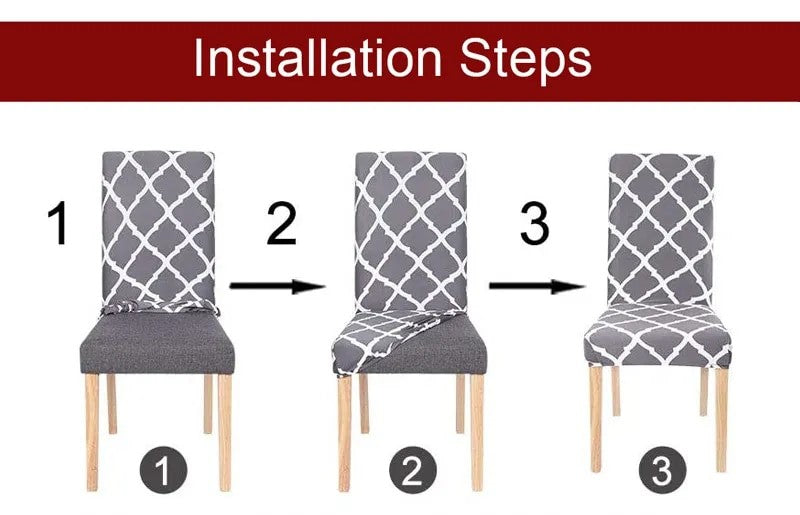 Installation Steps

1

2

3

1

2

3