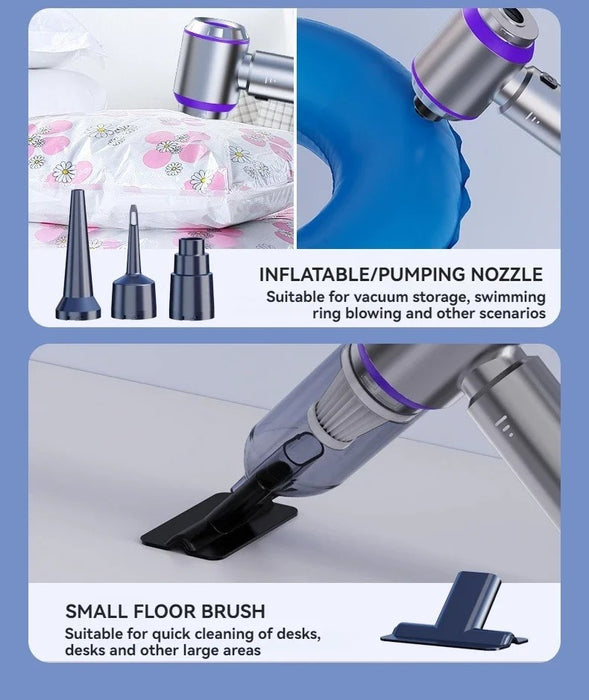 INFLATABLE/PUMPING NOZZLE
Suitable for vacuum storage, swimming ring blowing and other scenarios

SMALL FLOOR BRUSH
Suitable for quick cleaning of desks, desks and other large areas