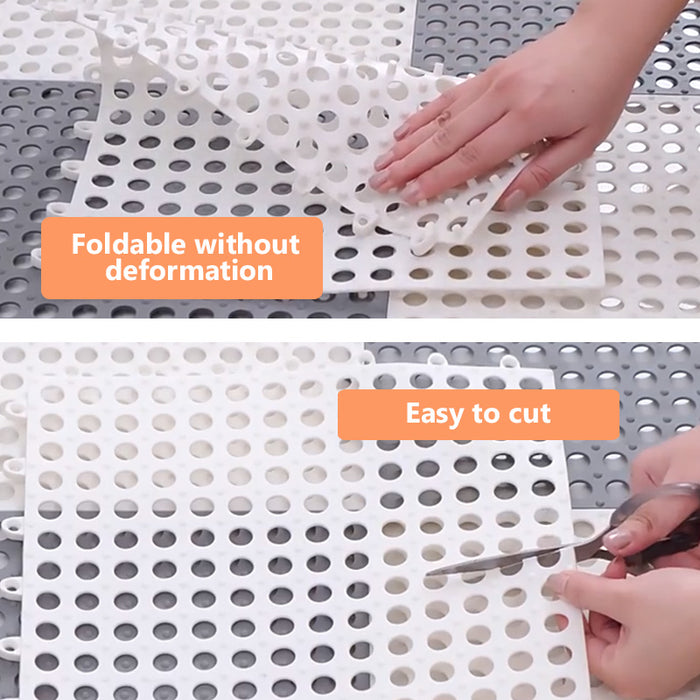 Foldable without deformation

Easy to cut