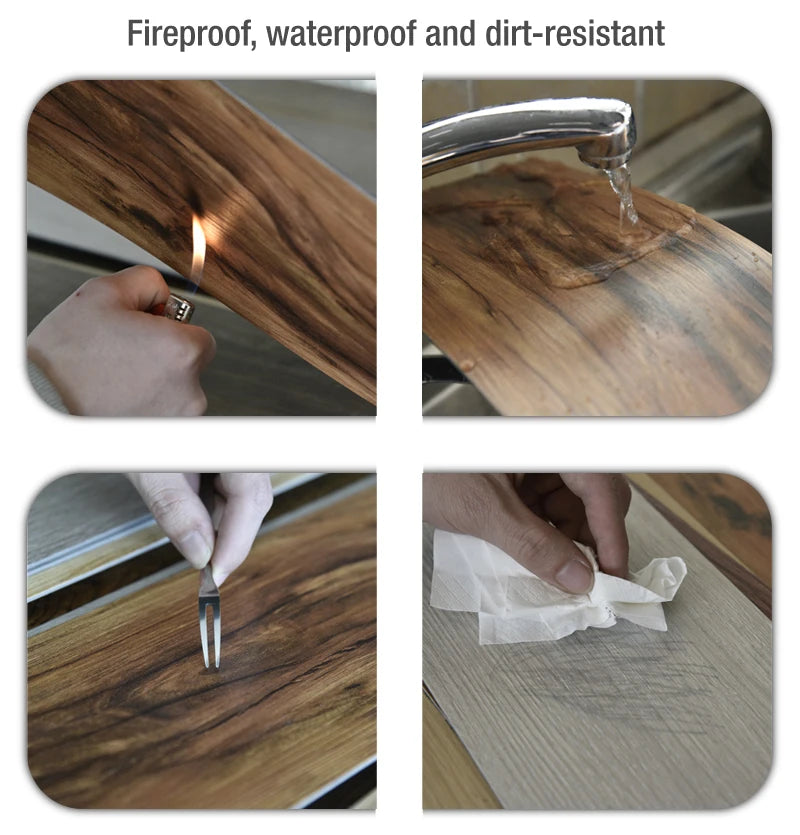 Fireproof, waterproof and dirt-resistant