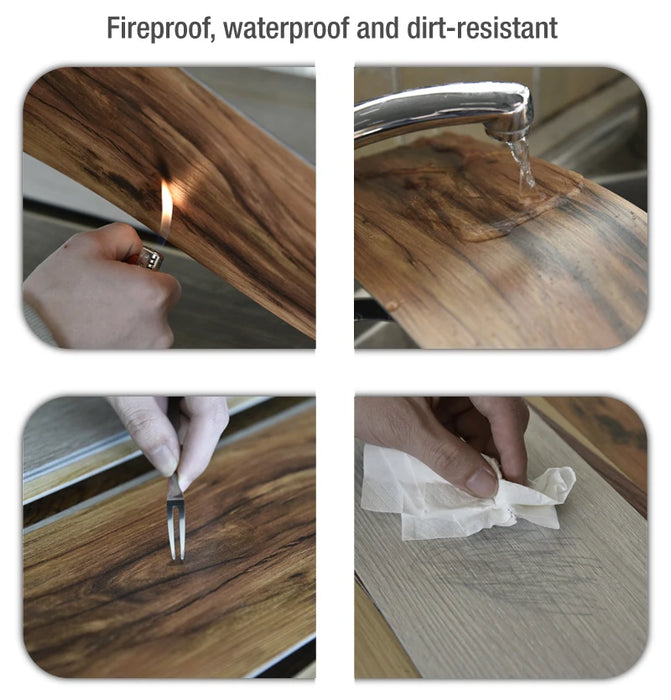 Fireproof, waterproof and dirt-resistant