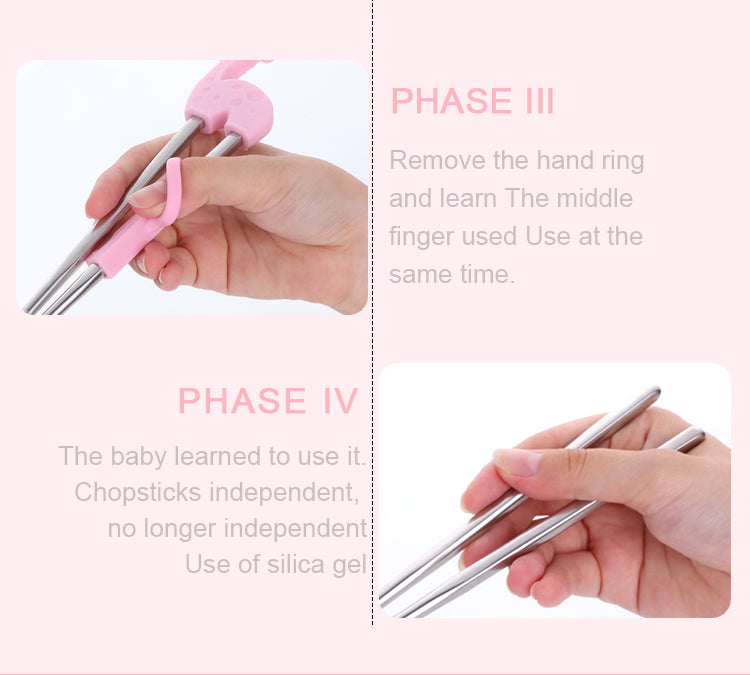 PHASE III

Remove the hand ring and learn The middle finger used Use at the same time.

PHASE IV

The baby learned to use it. Chopsticks independent, no longer independent Use of silica gel