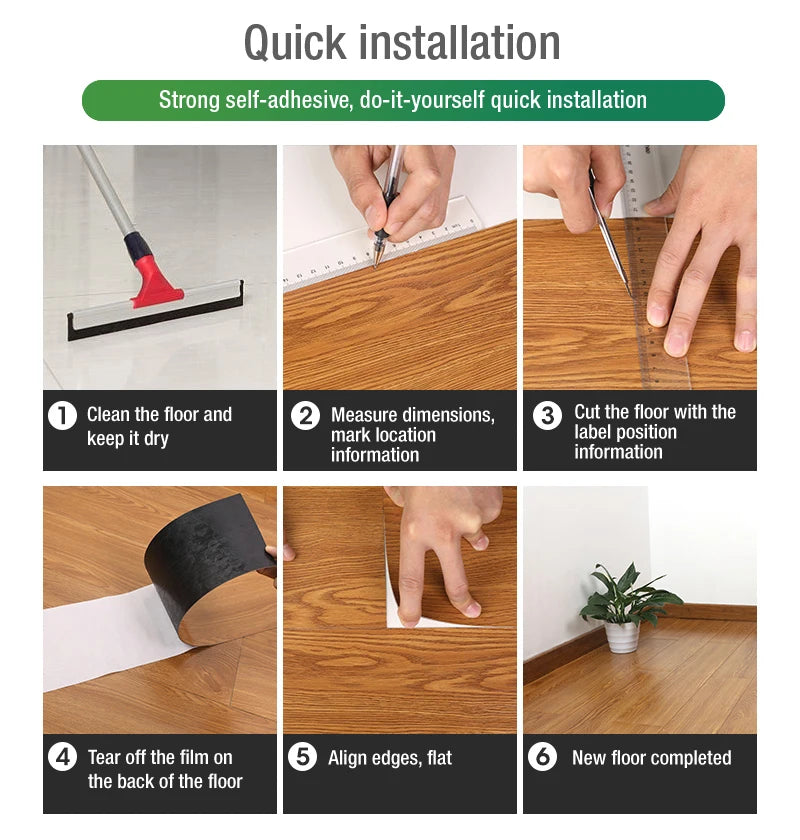 Quick installation

Strong self-adhesive, do-it-yourself quick installation

1 Clean the floor and keep it dry

2 Measure dimensions, mark location information

3 Cut the floor with the label position information

4 Tear off the film on the back of the floor

5 Align edges, flat

6 New floor completed