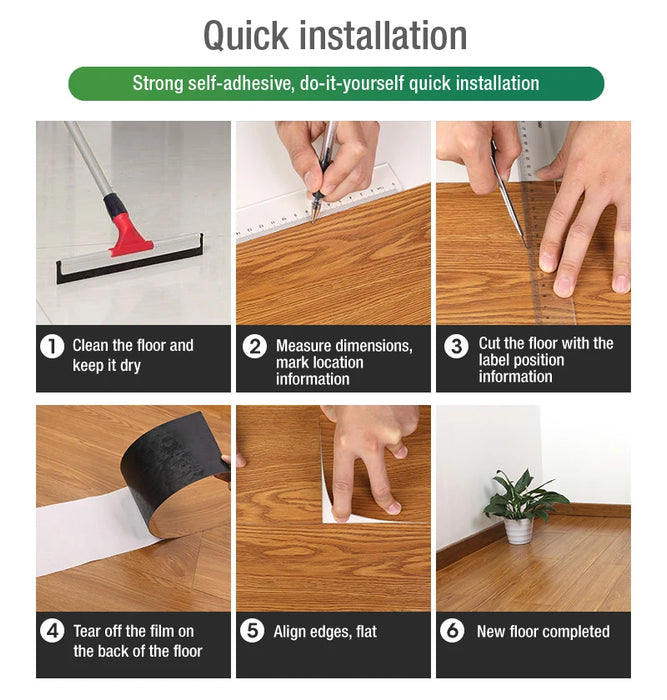 Quick installation

Strong self-adhesive, do-it-yourself quick installation

1 Clean the floor and keep it dry

2 Measure dimensions, mark location information

3 Cut the floor with the label position information

4 Tear off the film on the back of the floor

5 Align edges, flat

6 New floor completed