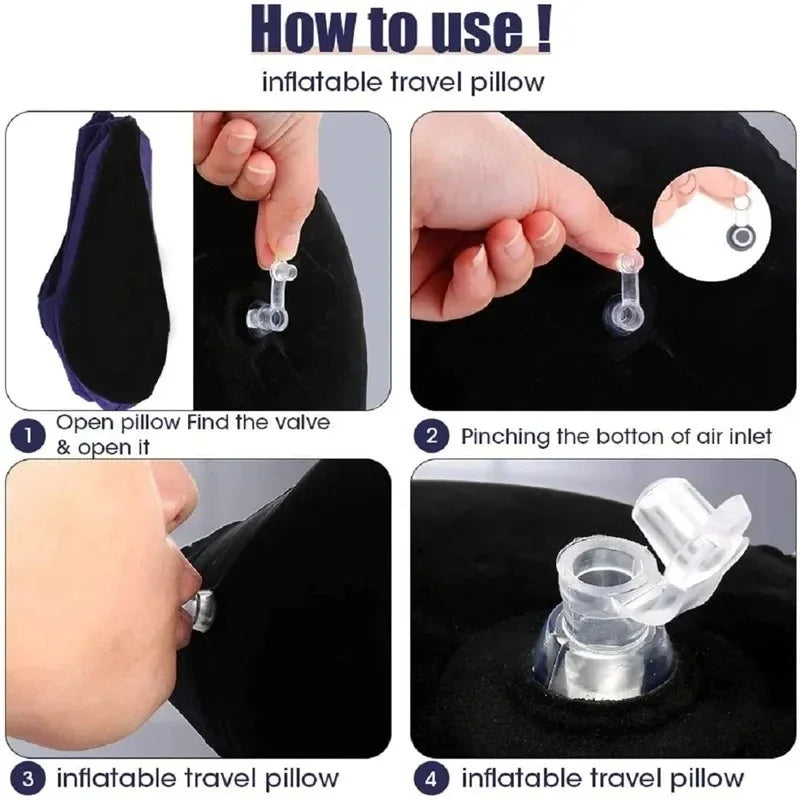 How to use !

inflatable travel pillow

1 Open pillow Find the valve & open it

2 Pinching the botton of air inlet

3 inflatable travel pillow

4 inflatable travel pillow