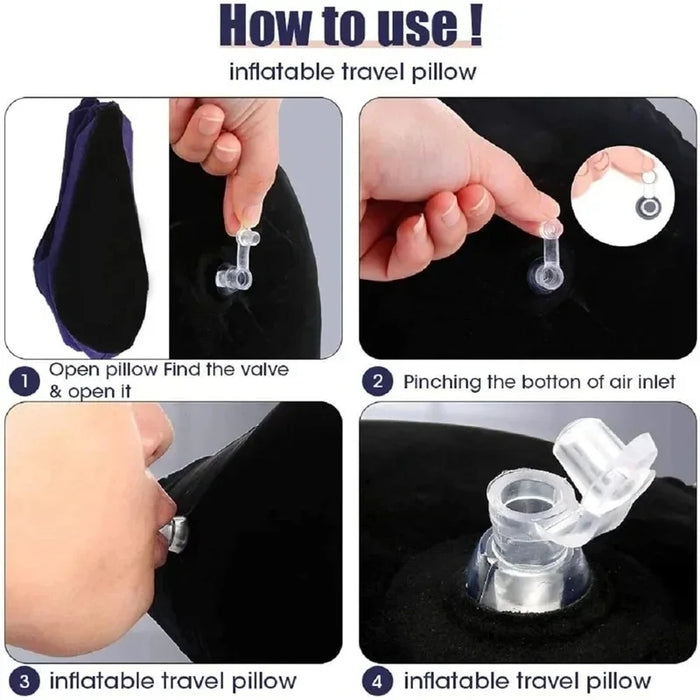 How to use !

inflatable travel pillow

1 Open pillow Find the valve & open it

2 Pinching the botton of air inlet

3 inflatable travel pillow

4 inflatable travel pillow