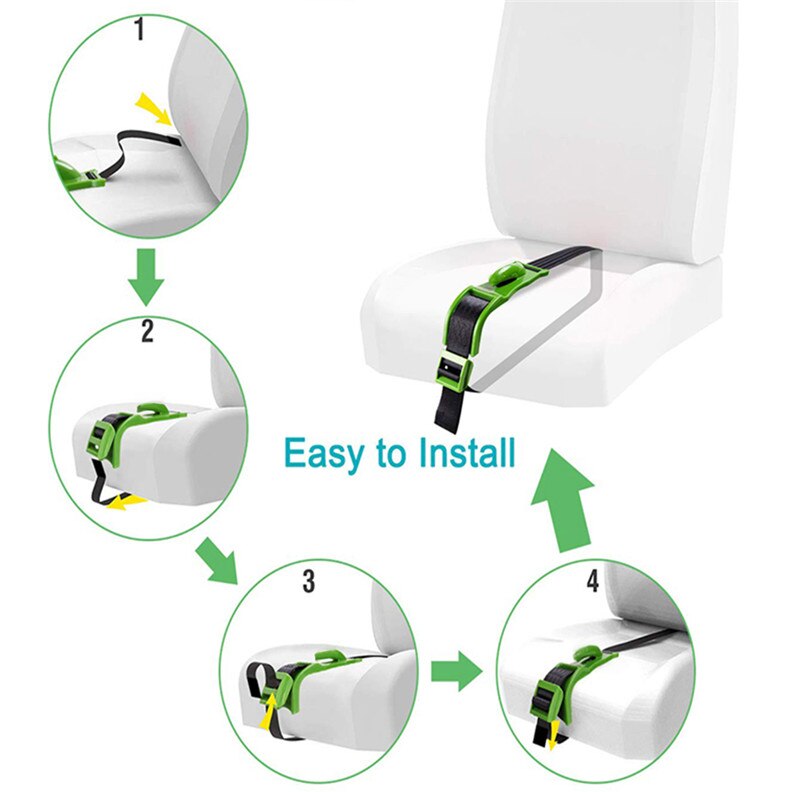 1

2

Easy to Install

3

4