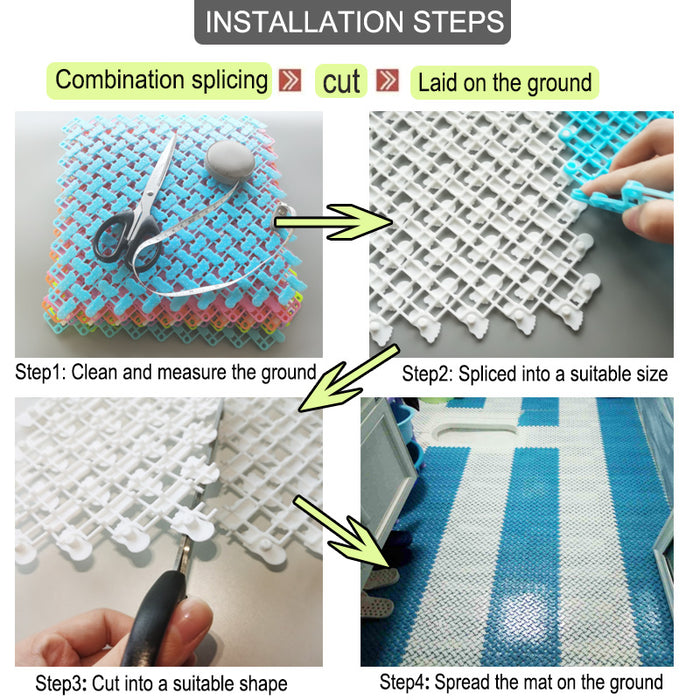 INSTALLATION STEPS

Combination splicing » cut » Laid on the ground

Step1: Clean and measure the ground

Step2: Spliced into a suitable size

Step3: Cut into a suitable shape

Step4: Spread the mat on the ground