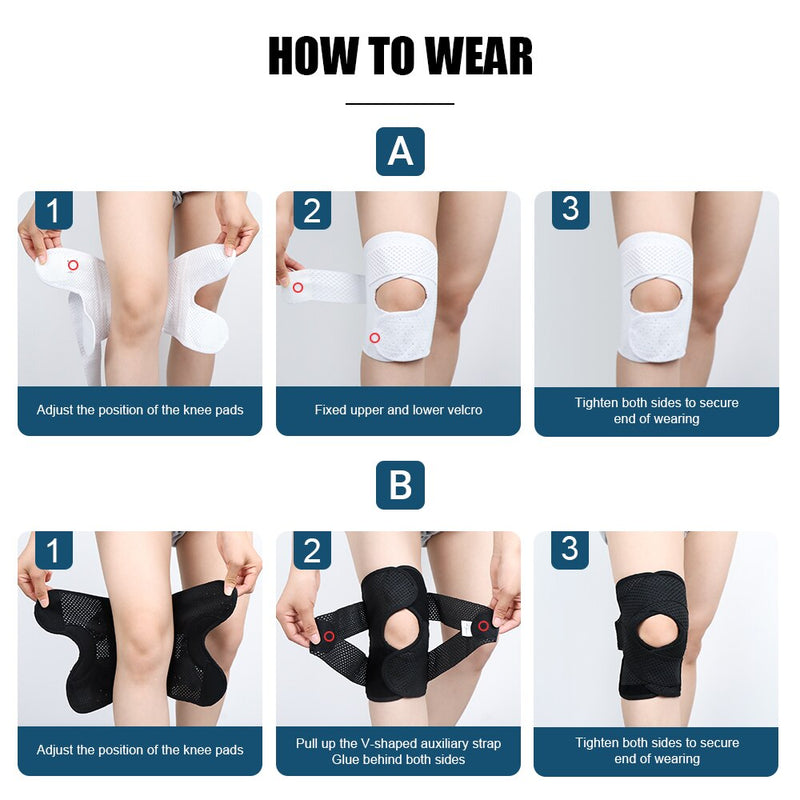 HOW TO WEAR

A

1
Adjust the position of the knee pads

2
Fixed upper and lower velcro

3
Tighten both sides to secure end of wearing

B

1
Adjust the position of the knee pads

2
Pull up the V-shaped auxiliary strap Glue behind both sides

3
Tighten both sides to secure end of wearing